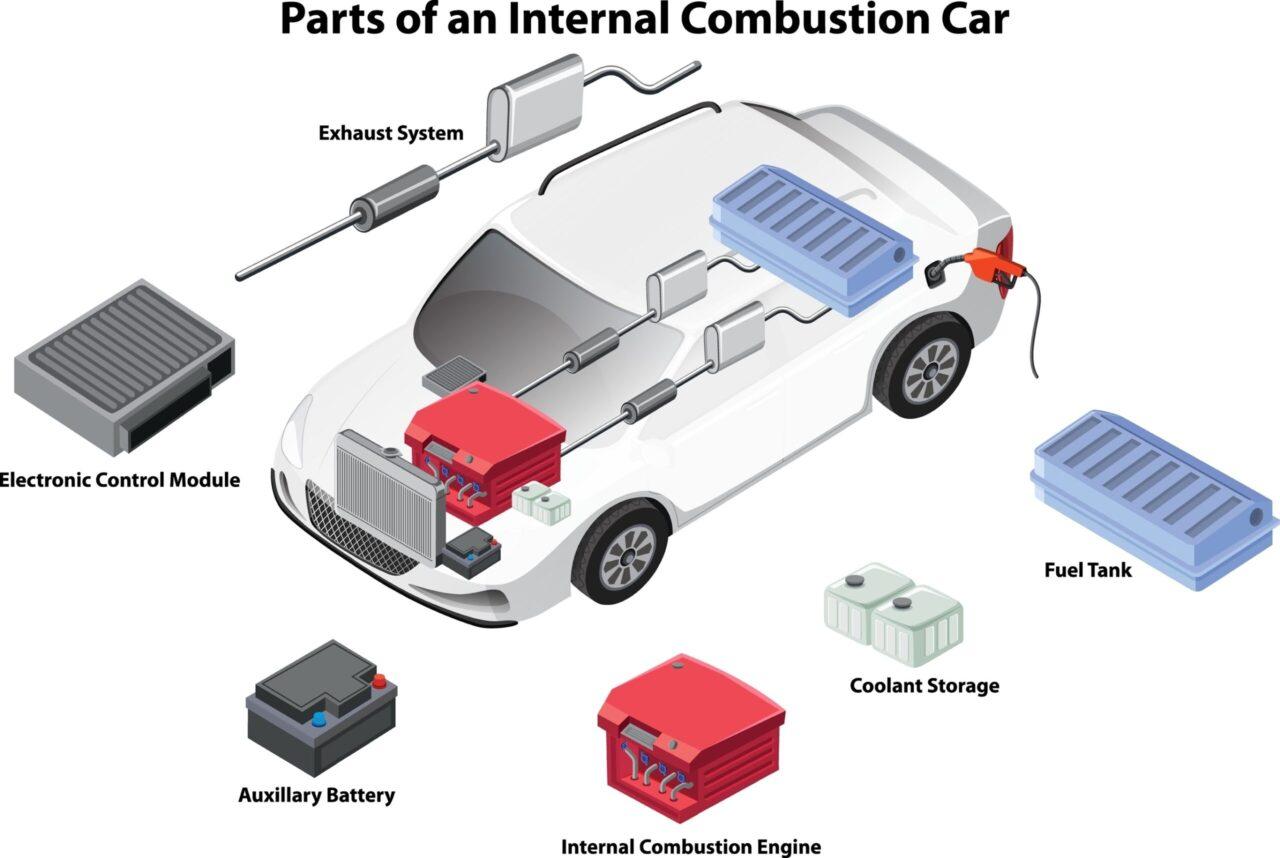 Parts of an Internal Combustion Car

Exhaust System

Electronic Control Module

Fuel Tank

Coolant Storage

Auxillary Battery

Internal Combustion Engine