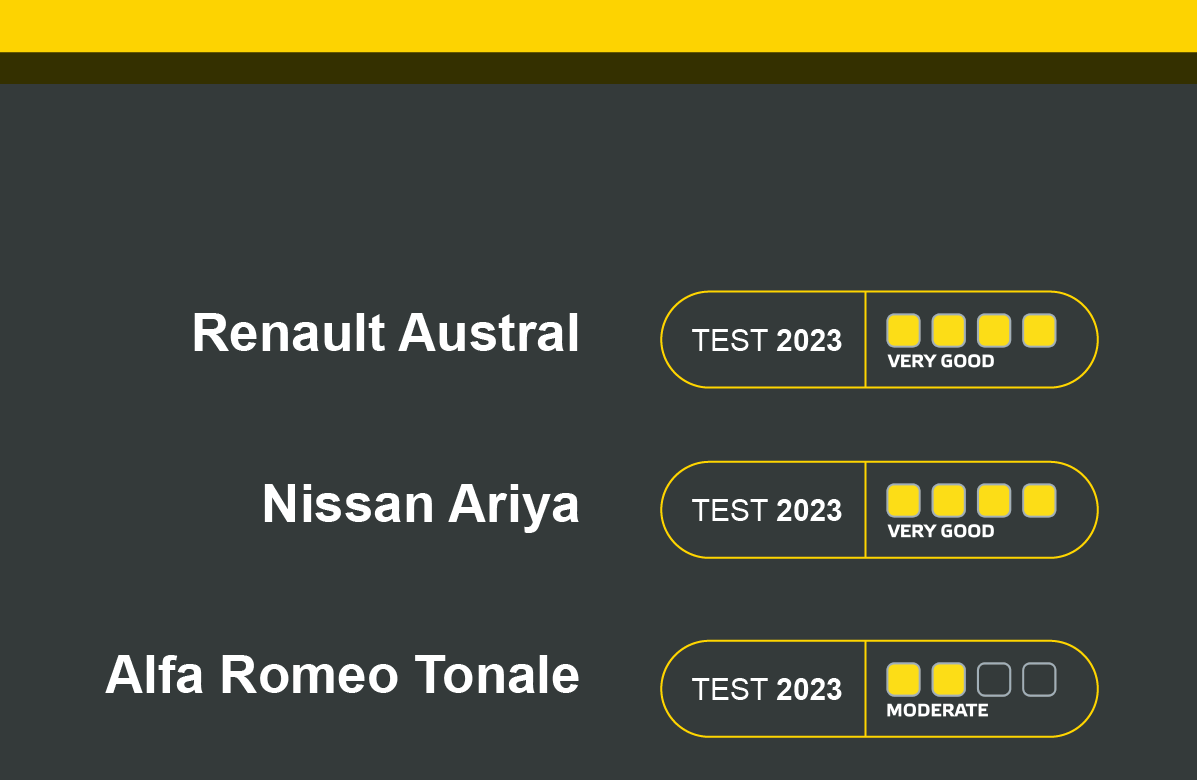 Renault Austral

TEST 2023
VERY GOOD

Nissan Ariya

TEST 2023
VERY GOOD

Alfa Romeo Tonale

TEST 2023
MODERATE